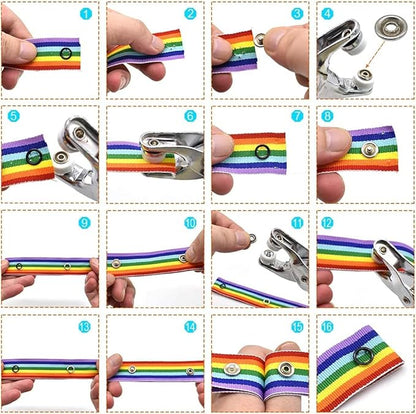 1
2
3
4
5
6
7
8
9
10
11
12
13
14
15
16