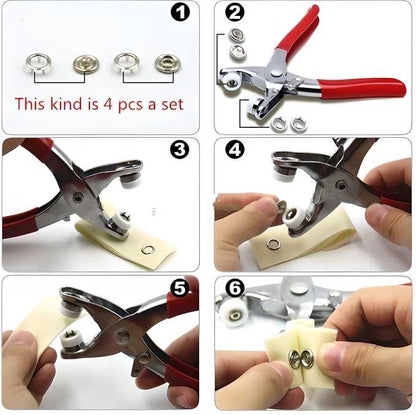 1

This kind is 4 pcs a set

2

3

4

5

6