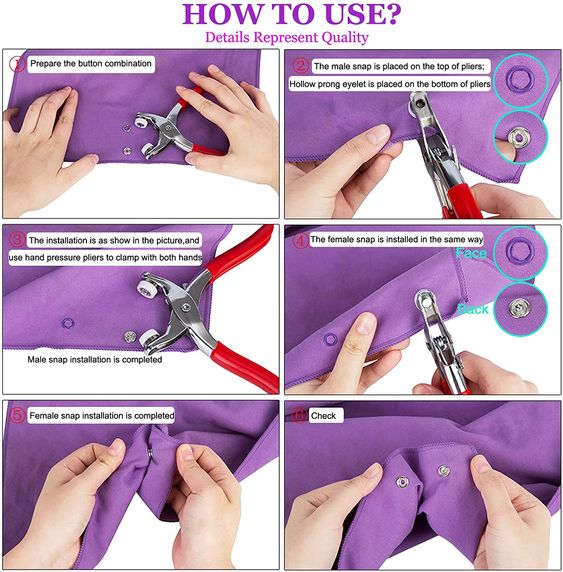 HOW TO USE?

Details Represent Quality

1 Prepare the button combination

2 The male snap is placed on the top of pliers; Hollow prong eyelet is placed on the bottom of pliers

3 The installation is as show in the picture,and use hand pressure pliers to clamp with both hands

Male snap installation is completed

4 The female snap is installed in the same way

Face

Back

5 Female snap installation is completed

6 Check